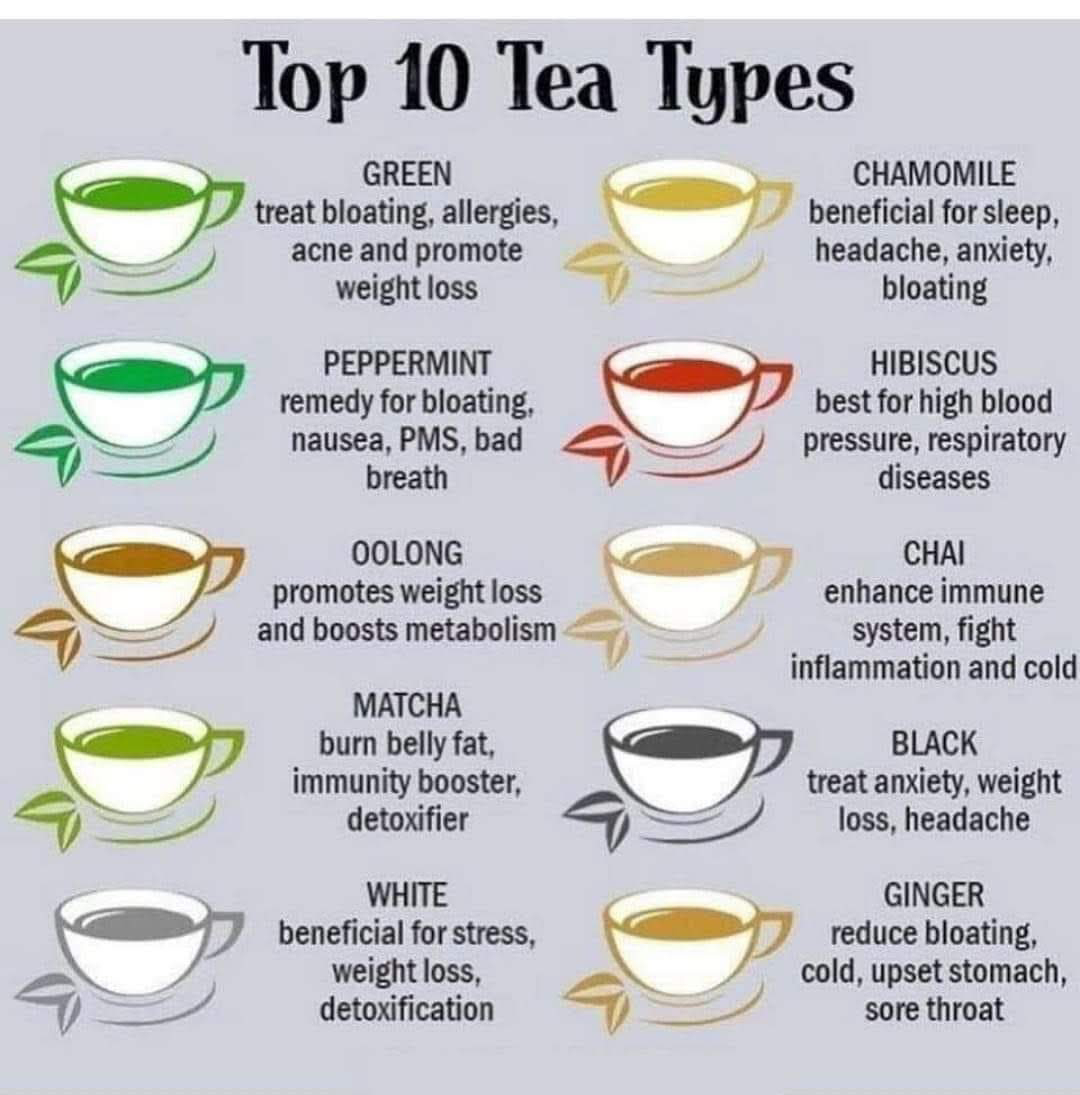 Top 10 Tea Types

GREEN
treat bloating, allergies, acne and promote weight loss

PEPPERMINT
remedy for bloating, nausea, PMS, bad breath

OOLONG
promotes weight loss and boosts metabolism

MATCHA
burn belly fat, immunity booster, detoxifier

WHITE
beneficial for stress, weight loss, detoxification

CHAMOMILE
beneficial for sleep, headache, anxiety, bloating

HIBISCUS
best for high blood pressure, respiratory diseases

CHAI
enhance immune system, fight inflammation and cold

BLACK
treat anxiety, weight loss, headache

GINGER
reduce bloating, cold, upset stomach, sore throat