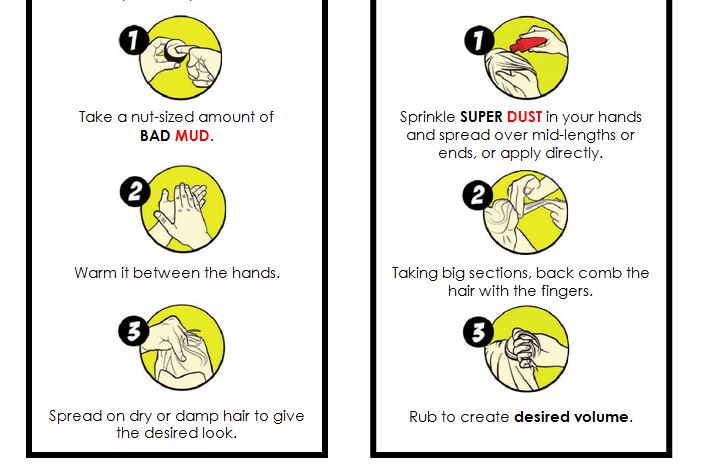 1

Take a nut-sized amount of BAD MUD.

2

Warm it between the hands.

3

Spread on dry or damp hair to give the desired look.

1

Sprinkle SUPER DUST in your hands and spread over mid-lengths or ends, or apply directly.

2

Taking big sections, back comb the hair with the fingers.

3

Rub to create desired volume.