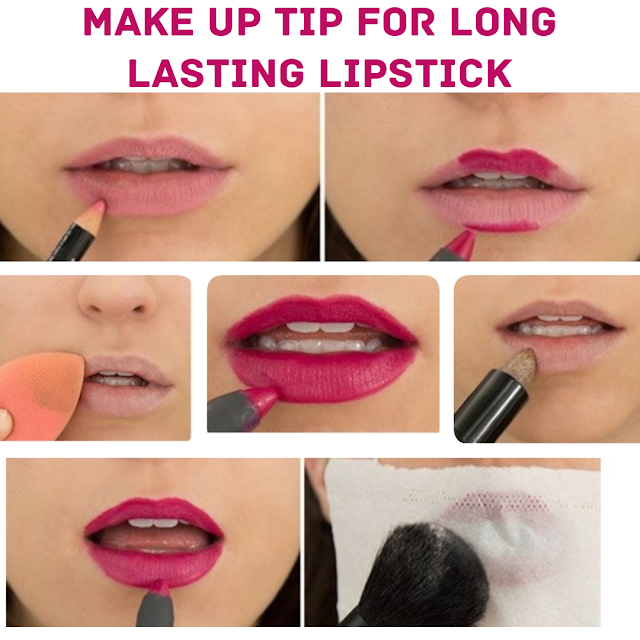 MAKE UP TIP FOR LONG LASTING LIPSTICK