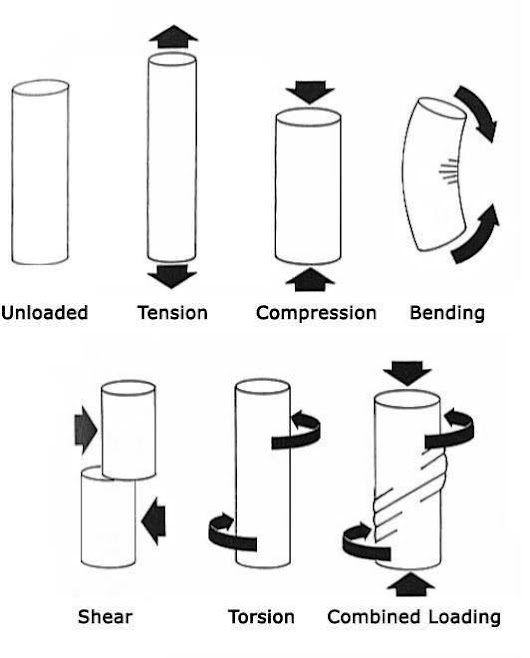 Unloaded Tension Compression Bending

Shear Torsion Combined Loading