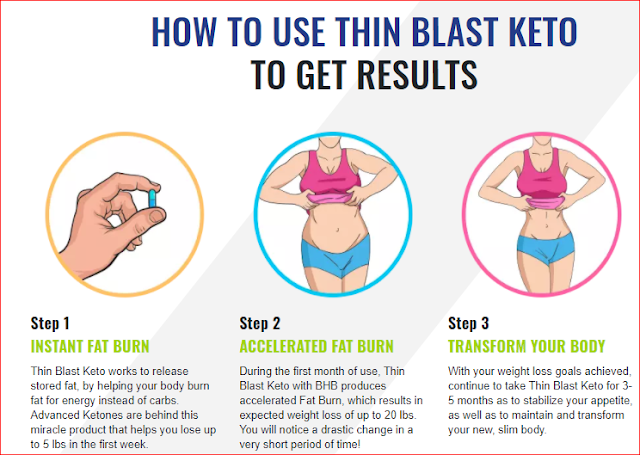 HOW TO USE THIN BLAST KETO
TO GET RESULTS

Step 1
INSTANT FAT BURN
Thin Blast Keto works to release stored fat, by helping your body burn fat for energy instead of carbs. Advanced Ketones are behind this miracle product that helps you lose up to 5 lbs in the first week.

Step 2
ACCELERATED FAT BURN
During the first month of use, Thin Blast Keto with BHB produces accelerated Fat Burn, which results in expected weight loss of up to 20 lbs. You will notice a drastic change in a very short period of time!

Step 3
TRANSFORM YOUR BODY
With your weight loss goals achieved, continue to take Thin Blast Keto for 3-5 months as to stabilize your appetite, as well as to maintain and transform your new, slim body.