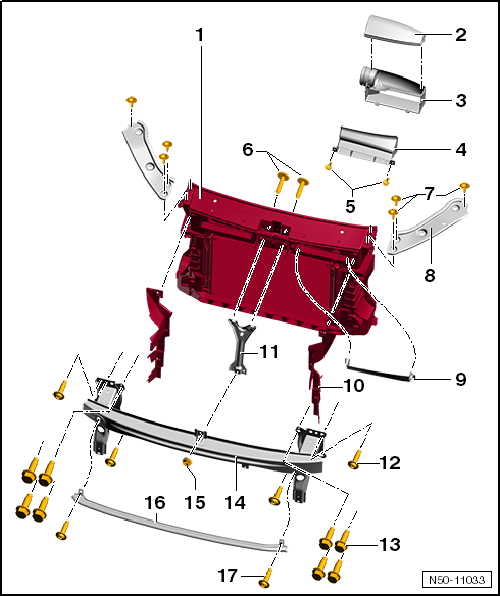 1
2
3
4
6
5
7
8
11
10
9
12
16
15
14
13
17
N50-11033