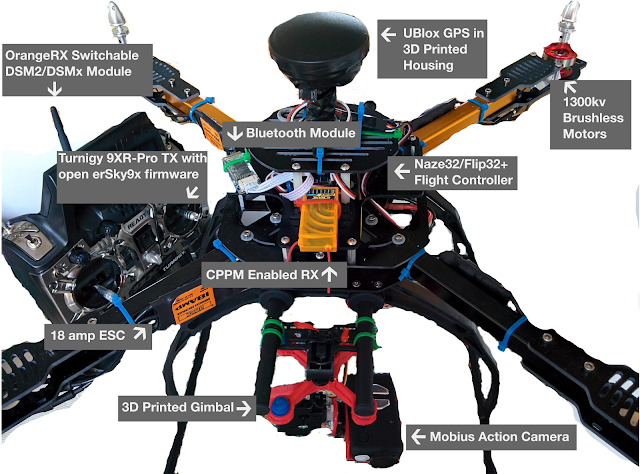 OrangeRX Switchable DSM2/DSMx Module ↓

← UBlox GPS in 3D Printed Housing

↖ 1300kv Brushless Motors

↓ Bluetooth Module

Turnigy 9XR-Pro TX with open erSky9x firmware ↙

← Naze32/Flip32+ Flight Controller

READY

TURNIGY

CPPM Enabled RX ↑

18 amp ESC ↗

3D Printed Gimbal →

← Mobius Action Camera