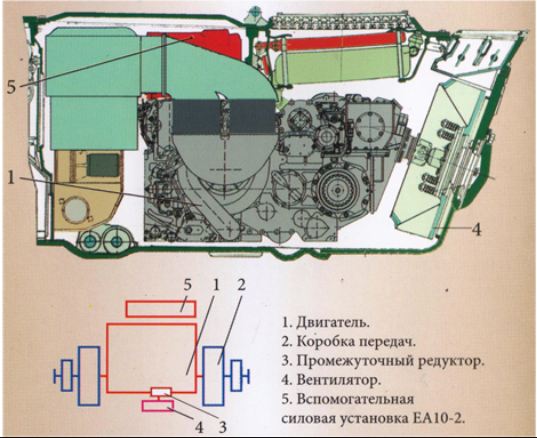 5

1

4

5 1 2

4 3

1. Двигатель.
2. Коробка передач.
3. Промежуточный редуктор.
4. Вентилятор.
5. Вспомогательная силовая установка ЕА10-2.