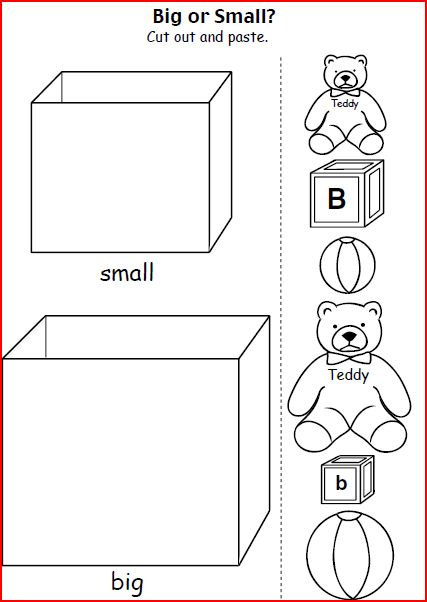 Big or Small?
Cut out and paste.

small

big

Teddy

B

Teddy

b