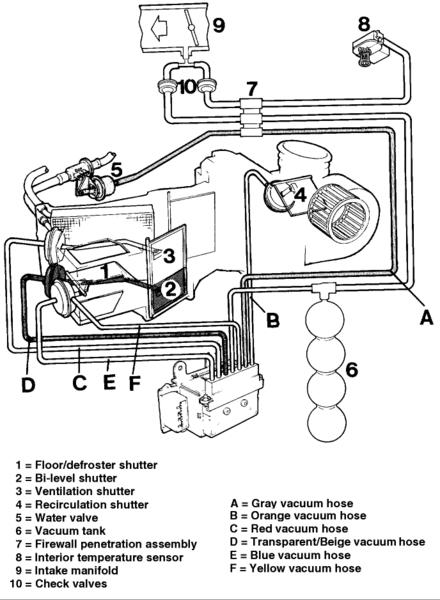 9

8

10

7

5

4

3

1

2

B

A

6

D

C

E

F

1 = Floor/defroster shutter
2 = Bi-level shutter
3 = Ventilation shutter
4 = Recirculation shutter
5 = Water valve
6 = Vacuum tank
7 = Firewall penetration assembly
8 = Interior temperature sensor
9 = Intake manifold
10 = Check valves

A = Gray vacuum hose
B = Orange vacuum hose
C = Red vacuum hose
D = Transparent/Beige vacuum hose
E = Blue vacuum hose
F = Yellow vacuum hose