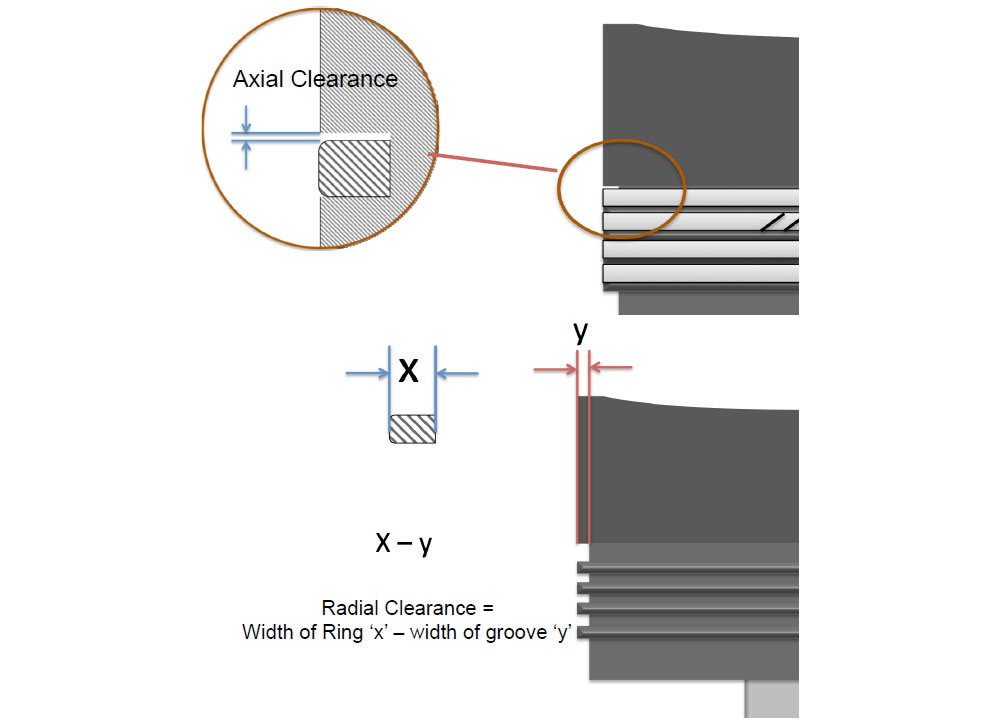 Axial Clearance

y

X

X – y

Radial Clearance =
Width of Ring ‘x’ – width of groove ‘y’