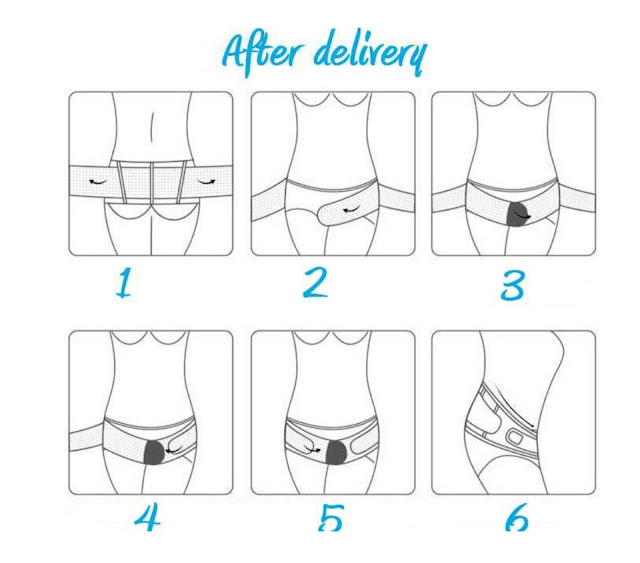 After delivery

1

2

3

4

5

6