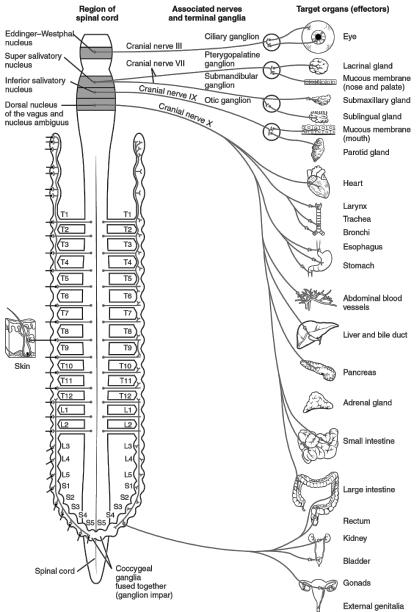 Region of spinal cord

Associated nerves and terminal ganglia

Target organs (effectors)

Eddinger–Westphal nucleus

Super salivatory nucleus

Inferior salivatory nucleus

Dorsal nucleus of the vagus and nucleus ambiguus

Cranial nerve III

Cranial nerve VII

Cranial nerve IX

Cranial nerve X

Ciliary ganglion

Pterygopalatine ganglion

Submandibular ganglion

Otic ganglion

Eye

Lacrinal gland

Mucous membrane (nose and palate)

Submaxillary gland

Sublingual gland

Mucous membrane (mouth)

Parotid gland

Heart

Larynx

Trachea

Bronchi

Esophagus

Stomach

Abdominal blood vessels

Liver and bile duct

Pancreas

Adrenal gland

Small intestine

Large intestine

Rectum

Kidney

Bladder

Gonads

External genitalia

T1 T2 T3 T4 T5 T6 T7 T8 T9 T10 T11 T12 L1 L2 L3 L4 L5 S1 S2 S3 S4 S5

T1 T2 T3 T4 T5 T6 T7 T8 T9 T10 T11 T12 L1 L2 L3 L4 L5 S1 S2 S3 S4 S5

Skin

Spinal cord

Coccygeal ganglia fused together (ganglion impar)