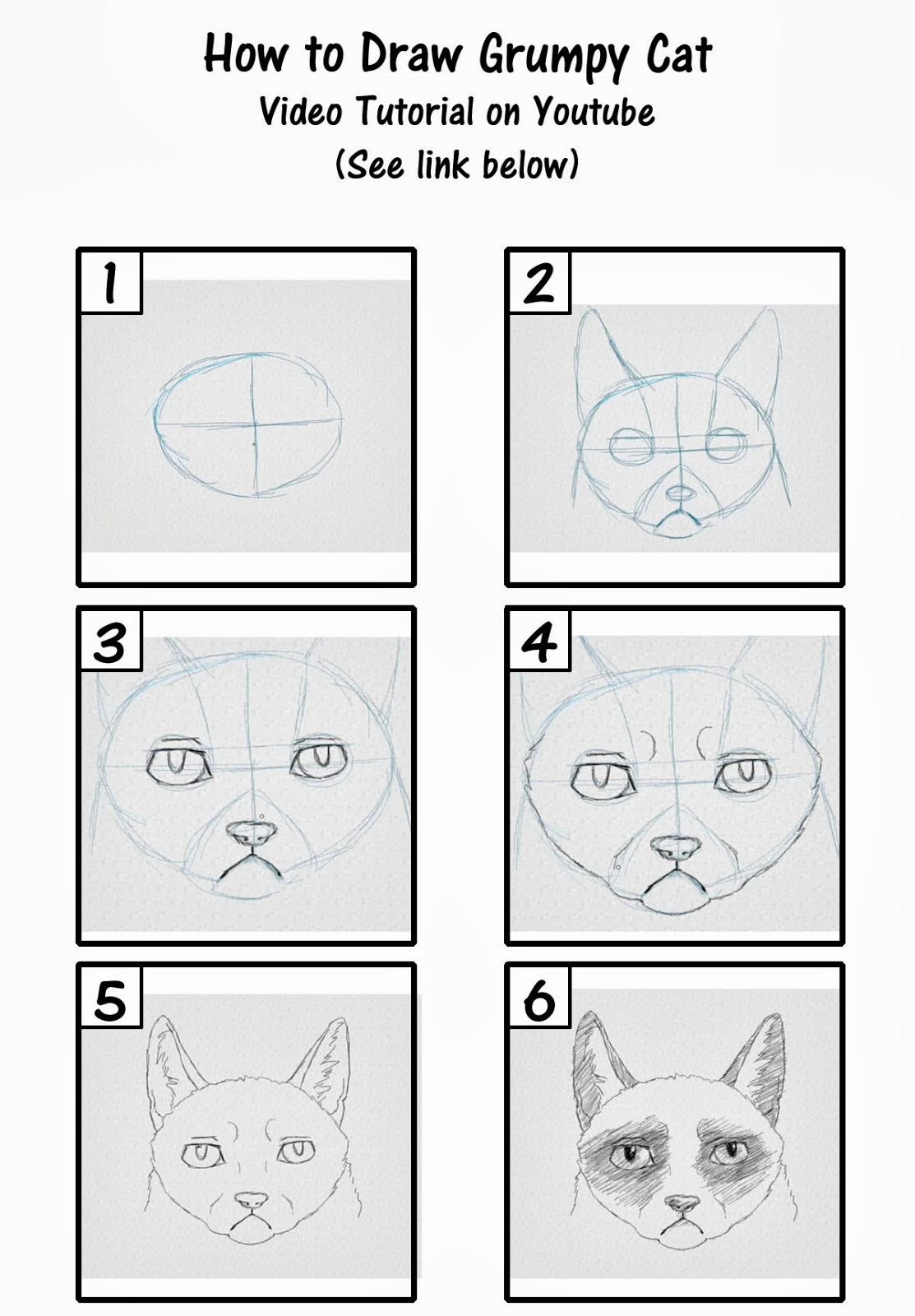 How to Draw Grumpy Cat
Video Tutorial on Youtube
(See link below)

1

2

3

4

5

6