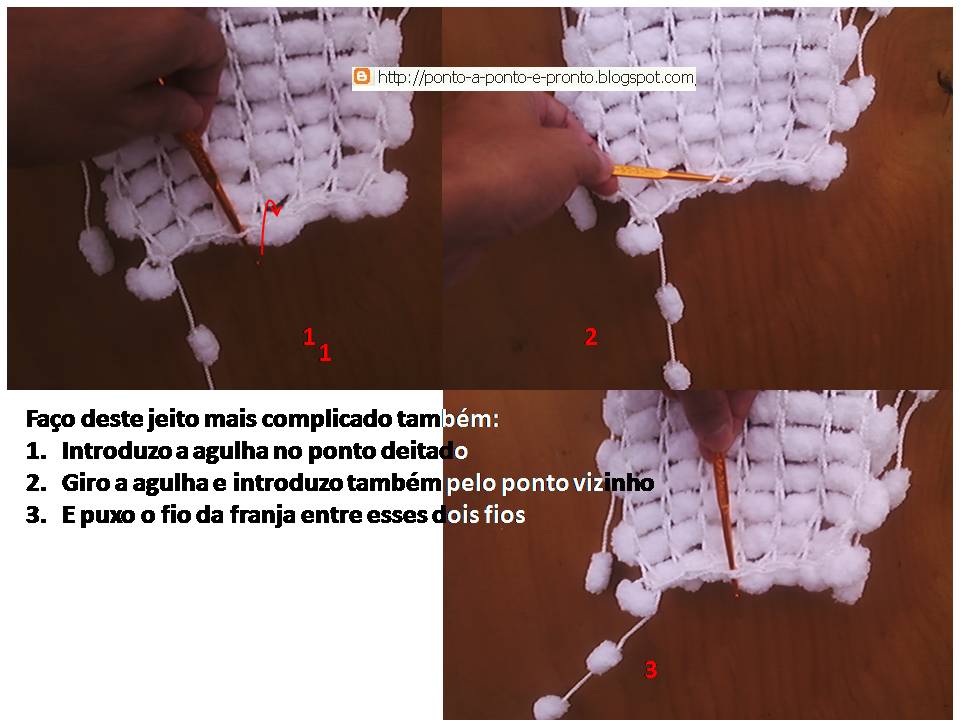 http://ponto-a-ponto-e-pronto.blogspot.com

1
1

2

Faço deste jeito mais complicado também:
1. Introduzo a agulha no ponto deitado
2. Giro a agulha e introduzo também pelo ponto vizinho
3. E puxo o fio da franja entre esses dois fios

3