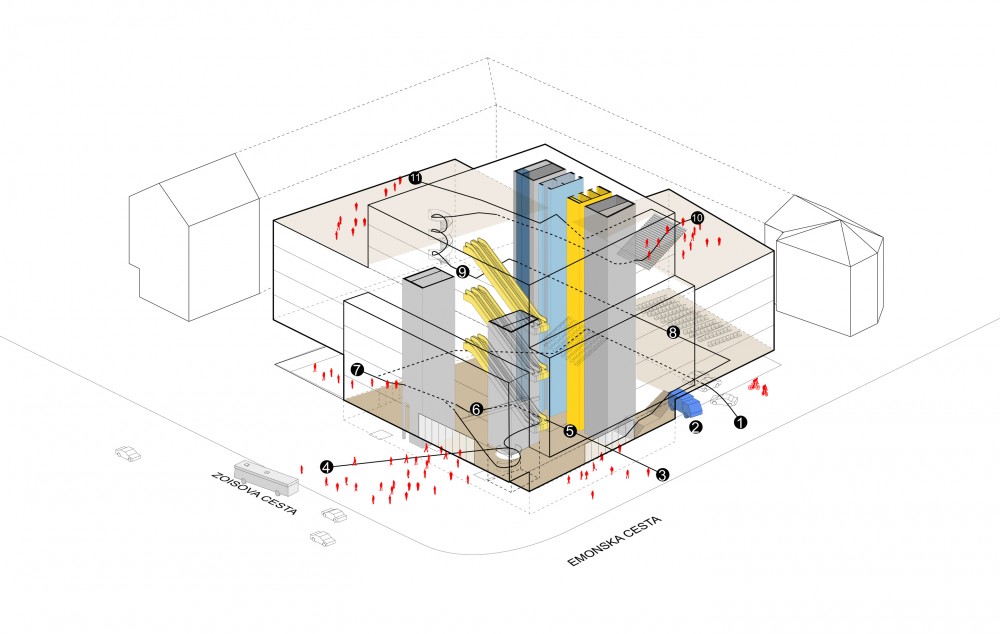 11
10
9
8
7
6
5
4
3
2
1
ZOISOVA CESTA
EMONSKA CESTA