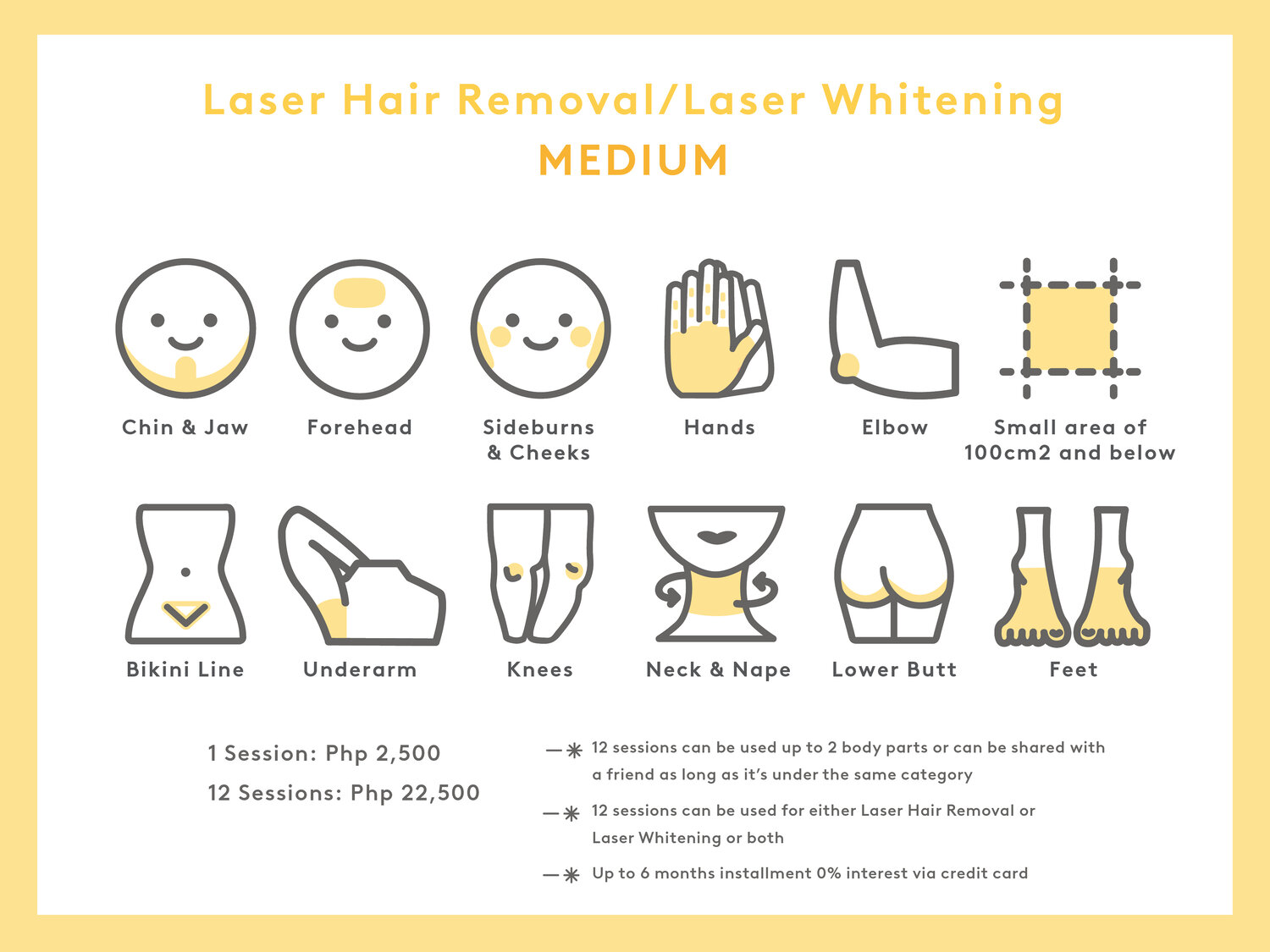 Laser Hair Removal/Laser Whitening
MEDIUM

Chin & Jaw

Forehead

Sideburns & Cheeks

Hands

Elbow

Small area of 100cm2 and below

Bikini Line

Underarm

Knees

Neck & Nape

Lower Butt

Feet

1 Session: Php 2,500
12 Sessions: Php 22,500

—✳ 12 sessions can be used up to 2 body parts or can be shared with a friend as long as it's under the same category

—✳ 12 sessions can be used for either Laser Hair Removal or Laser Whitening or both

—✳ Up to 6 months installment 0% interest via credit card