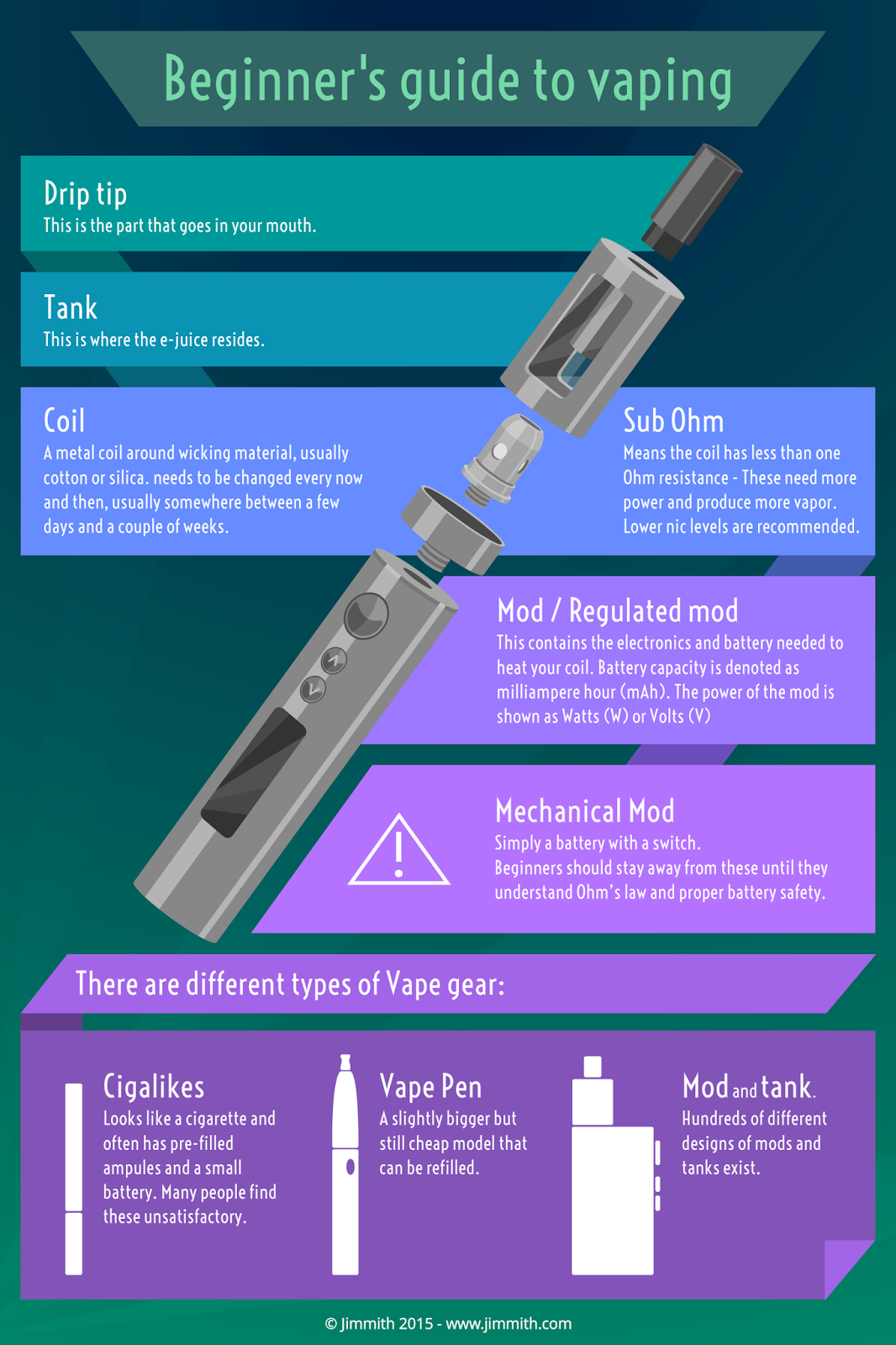 Beginner's guide to vaping

Drip tip
This is the part that goes in your mouth.

Tank
This is where the e-juice resides.

Coil
A metal coil around wicking material, usually cotton or silica. needs to be changed every now and then, usually somewhere between a few days and a couple of weeks.

Sub Ohm
Means the coil has less than one Ohm resistance - These need more power and produce more vapor. Lower nic levels are recommended.

Mod / Regulated mod
This contains the electronics and battery needed to heat your coil. Battery capacity is denoted as milliampere hour (mAh). The power of the mod is shown as Watts (W) or Volts (V)

Mechanical Mod
Simply a battery with a switch.
Beginners should stay away from these until they understand Ohm's law and proper battery safety.

There are different types of Vape gear:

Cigalikes
Looks like a cigarette and often has pre-filled ampules and a small battery. Many people find these unsatisfactory.

Vape Pen
A slightly bigger but still cheap model that can be refilled.

Mod and tank.
Hundreds of different designs of mods and tanks exist.

© Jimmith 2015 - www.jimmith.com