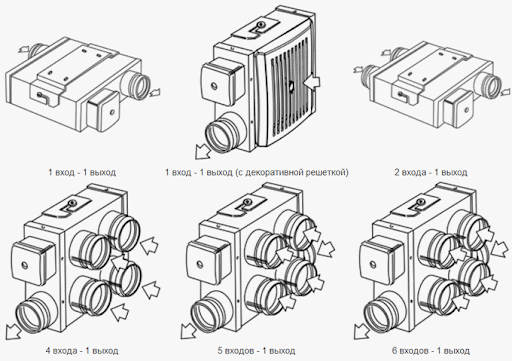 1 вход - 1 выход

1 вход - 1 выход (с декоративной решеткой)

2 входа - 1 выход

4 входа - 1 выход

5 входов - 1 выход

6 входов - 1 выход