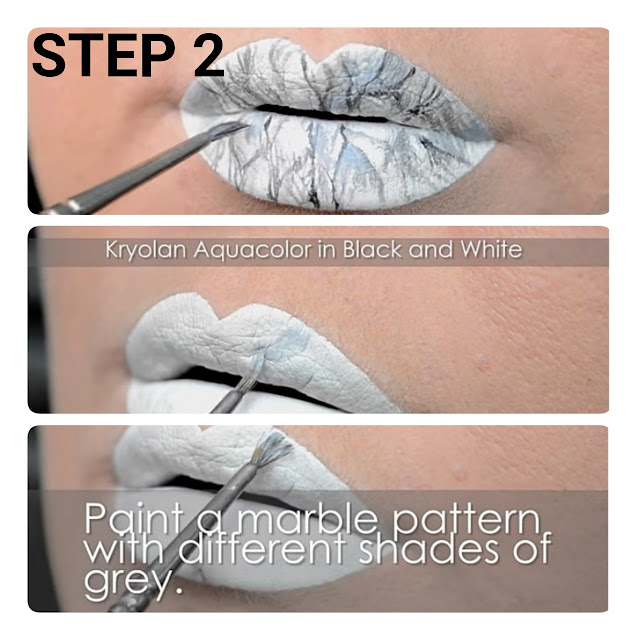 STEP 2

Kryolan Aquacolor in Black and White

Paint a marble pattern with different shades of grey.