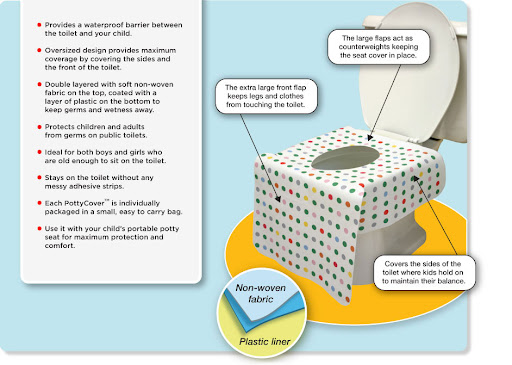 • Provides a waterproof barrier between the toilet and your child.

• Oversized design provides maximum coverage by covering the sides and the front of the toilet.

• Double layered with soft non-woven fabric on the top, coated with a layer of plastic on the bottom to keep germs and wetness away.

• Protects children and adults from germs on public toilets.

• Ideal for both boys and girls who are old enough to sit on the toilet.

• Stays on the toilet without any messy adhesive strips.

• Each PottyCover™ is individually packaged in a small, easy to carry bag.

• Use it with your child's portable potty seat for maximum protection and comfort.

The large flaps act as counterweights keeping the seat cover in place.

The extra large front flap keeps legs and clothes from touching the toilet.

Covers the sides of the toilet where kids hold on to maintain their balance.

Non-woven fabric

Plastic liner