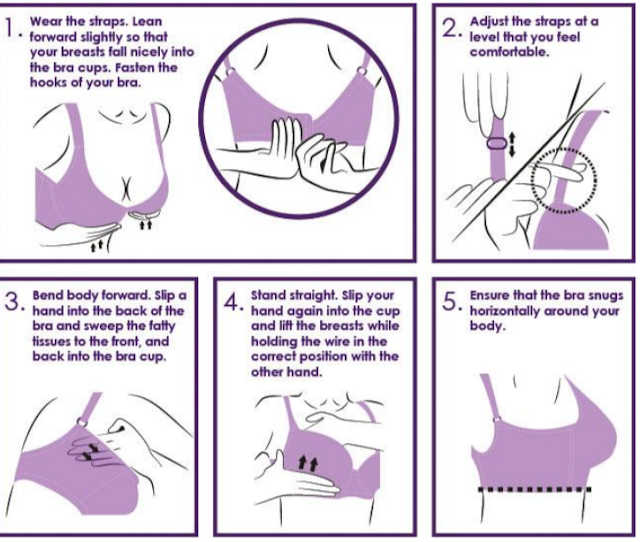 1. Wear the straps. Lean forward slightly so that your breasts fall nicely into the bra cups. Fasten the hooks of your bra.

2. Adjust the straps at a level that you feel comfortable.

3. Bend body forward. Slip a hand into the back of the bra and sweep the fatty tissues to the front, and back into the bra cup.

4. Stand straight. Slip your hand again into the cup and lift the breasts while holding the wire in the correct position with the other hand.

5. Ensure that the bra snugs horizontally around your body.