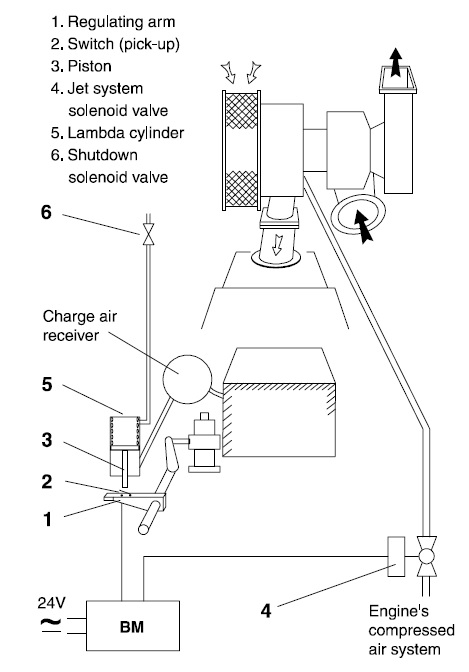 1. Regulating arm
2. Switch (pick-up)
3. Piston
4. Jet system solenoid valve
5. Lambda cylinder
6. Shutdown solenoid valve

6

Charge air receiver

5

3

2

1

24V

BM

4

Engine's compressed air system