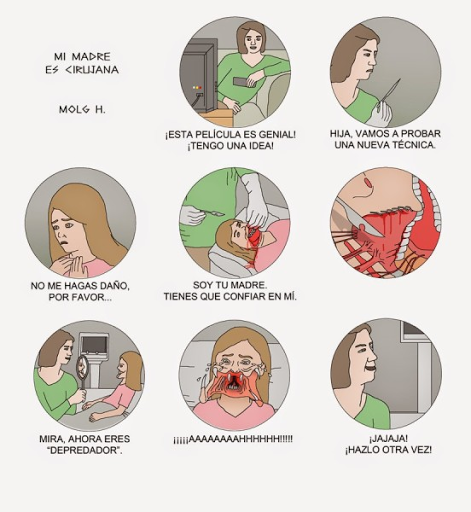 MI MADRE ES CIRUJANA

MOLG H.

¡ESTA PELÍCULA ES GENIAL! ¡TENGO UNA IDEA!

HIJA, VAMOS A PROBAR UNA NUEVA TÉCNICA.

NO ME HAGAS DAÑO, POR FAVOR...

SOY TU MADRE. TIENES QUE CONFIAR EN MÍ.

MIRA, AHORA ERES "DEPREDADOR".

¡¡¡¡¡AAAAAAAAHHHHHH!!!!!

¡JAJAJA! ¡HAZLO OTRA VEZ!