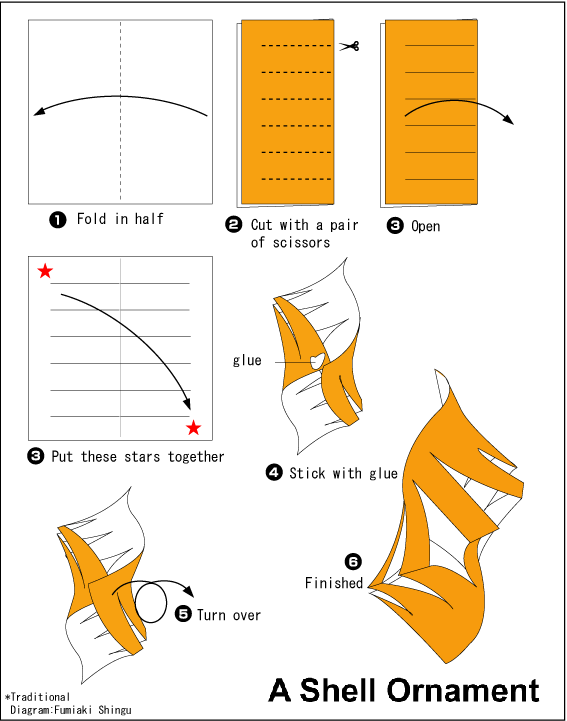 ❶ Fold in half

❷ Cut with a pair of scissors

❸ Open

❸ Put these stars together

glue

❹ Stick with glue

❺ Turn over

❻ Finished

*Traditional
Diagram:Fumiaki Shingu

A Shell Ornament