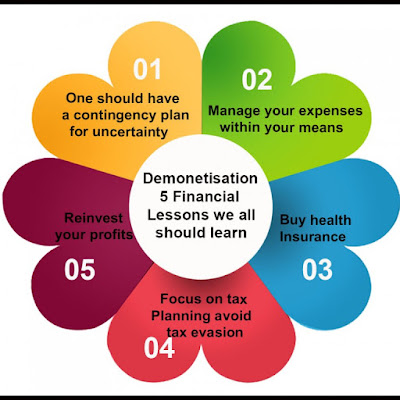 Demonetisation 5 Financial Lessons we all should learn

01
One should have a contingency plan for uncertainty

02
Manage your expenses within your means

Buy health Insurance
03

Focus on tax Planning avoid tax evasion
04

Reinvest your profits
05