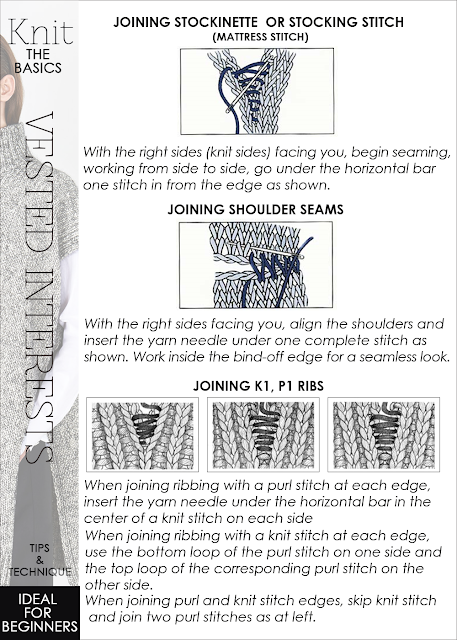 Knit
THE
BASICS

VESTED INTERESTS

TIPS
&
TECHNIQUE

IDEAL
FOR
BEGINNERS

JOINING STOCKINETTE OR STOCKING STITCH
(MATTRESS STITCH)

With the right sides (knit sides) facing you, begin seaming, working from side to side, go under the horizontal bar one stitch in from the edge as shown.

JOINING SHOULDER SEAMS

With the right sides facing you, align the shoulders and insert the yarn needle under one complete stitch as shown. Work inside the bind-off edge for a seamless look.

JOINING K1, P1 RIBS

When joining ribbing with a purl stitch at each edge, insert the yarn needle under the horizontal bar in the center of a knit stitch on each side
When joining ribbing with a knit stitch at each edge, use the bottom loop of the purl stitch on one side and the top loop of the corresponding purl stitch on the other side.
When joining purl and knit stitch edges, skip knit stitch and join two purl stitches as at left.