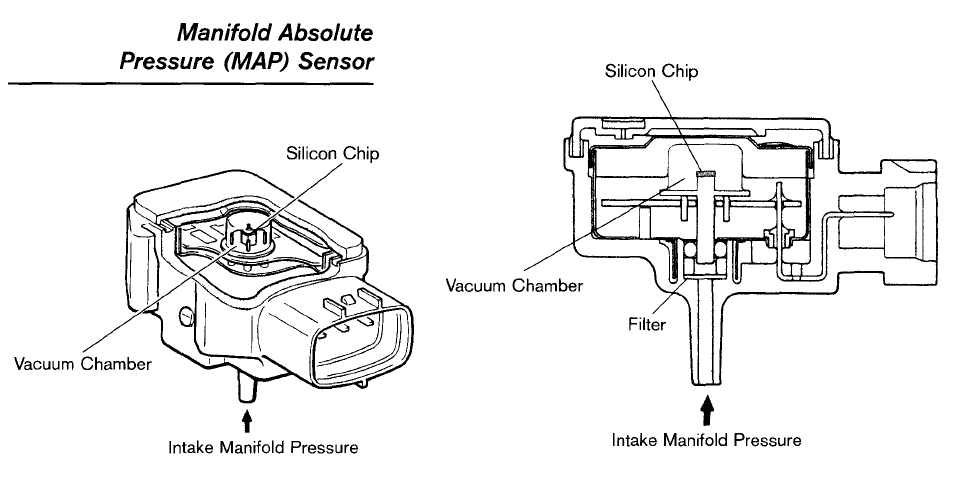 Manifold Absolute Pressure (MAP) Sensor

Silicon Chip

Vacuum Chamber

Intake Manifold Pressure

Silicon Chip

Vacuum Chamber

Filter

Intake Manifold Pressure