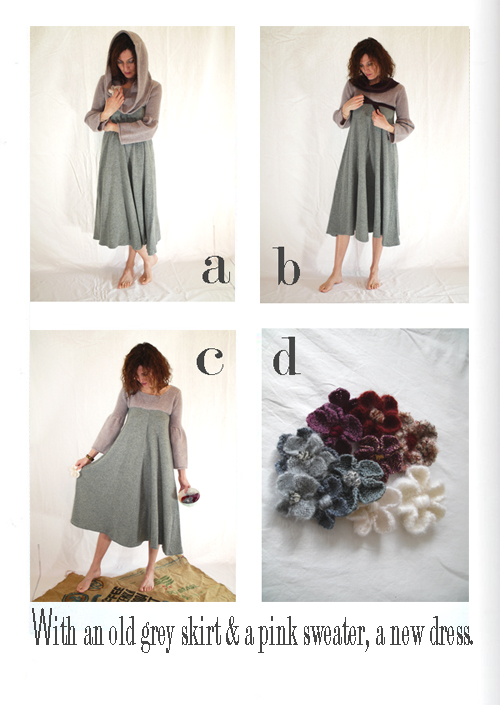 a

b

c

d

With an old grey skirt & a pink sweater, a new dress.