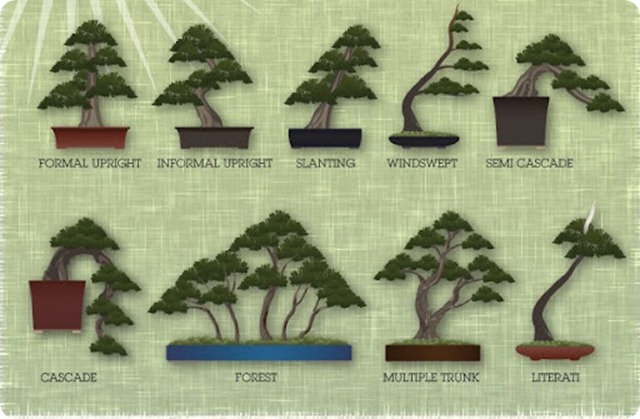 FORMAL UPRIGHT
INFORMAL UPRIGHT
SLANTING
WINDSWEPT
SEMI CASCADE
CASCADE
FOREST
MULTIPLE TRUNK
LITERATI