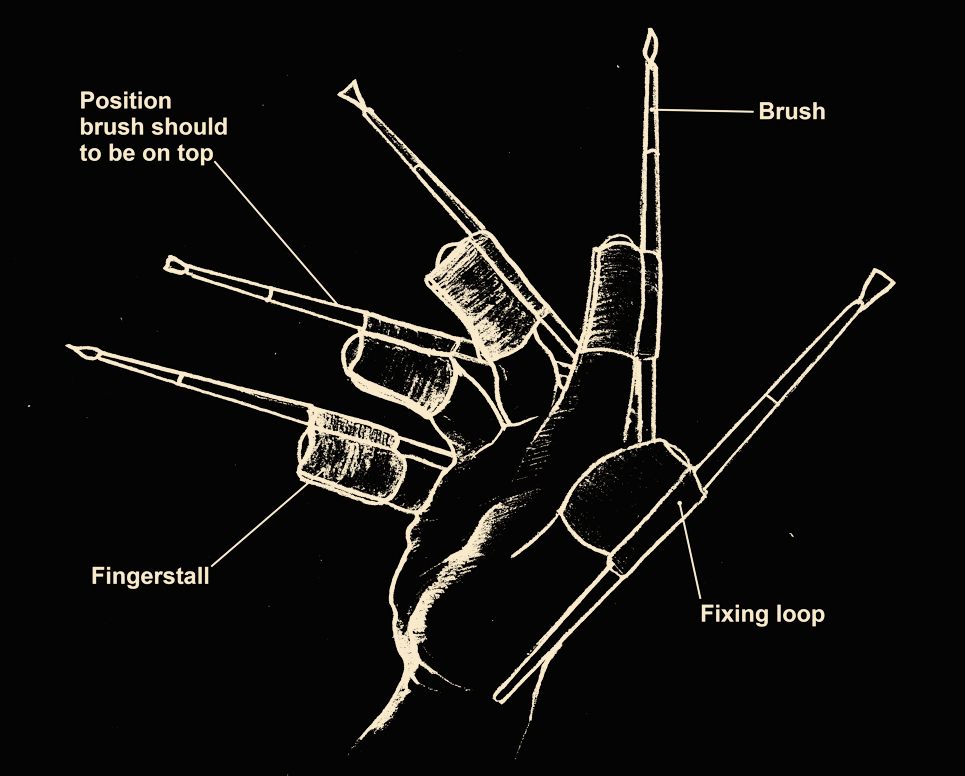 Position brush should to be on top

Brush

Fingerstall

Fixing loop