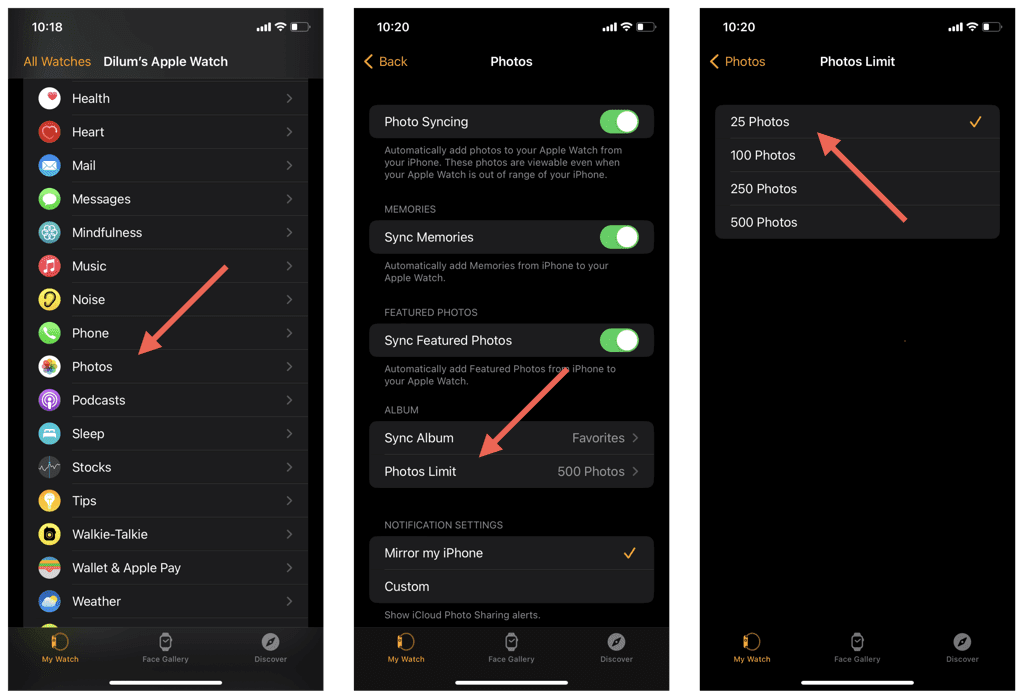 10:18

All Watches Dilum's Apple Watch

Health
Heart
Mail
Messages
Mindfulness
Music
Noise
Phone
Photos
Podcasts
Sleep
Stocks
Tips
Walkie-Talkie
Wallet & Apple Pay
Weather

My Watch Face Gallery Discover

10:20

Back Photos

Photo Syncing

Automatically add photos to your Apple Watch from your iPhone. These photos are viewable even when your Apple Watch is out of range of your iPhone.

MEMORIES

Sync Memories

Automatically add Memories from iPhone to your Apple Watch.

FEATURED PHOTOS

Sync Featured Photos

Automatically add Featured Photos from iPhone to your Apple Watch.

ALBUM

Sync Album Favorites

Photos Limit 500 Photos

NOTIFICATION SETTINGS

Mirror my iPhone

Custom

Show iCloud Photo Sharing alerts.

My Watch Face Gallery Discover

10:20

Photos Photos Limit

25 Photos
100 Photos
250 Photos
500 Photos

My Watch Face Gallery Discover