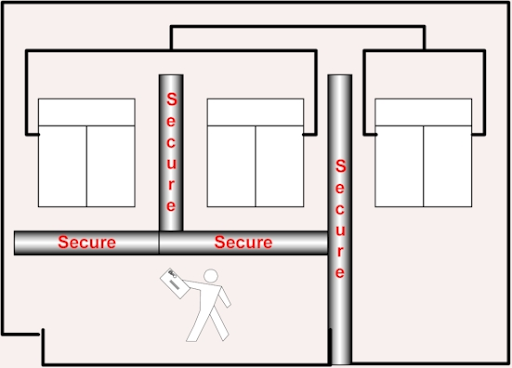 Secure

Secure

Secure

Secure