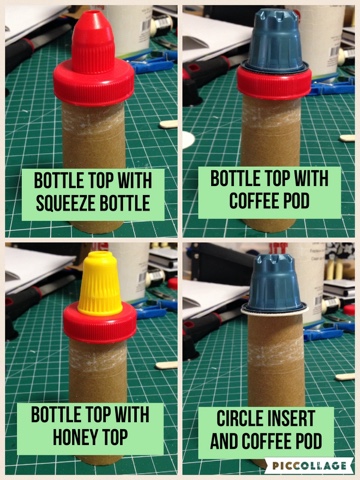 BOTTLE TOP WITH SQUEEZE BOTTLE

BOTTLE TOP WITH COFFEE POD

BOTTLE TOP WITH HONEY TOP

CIRCLE INSERT AND COFFEE POD

PICCOLLAGE