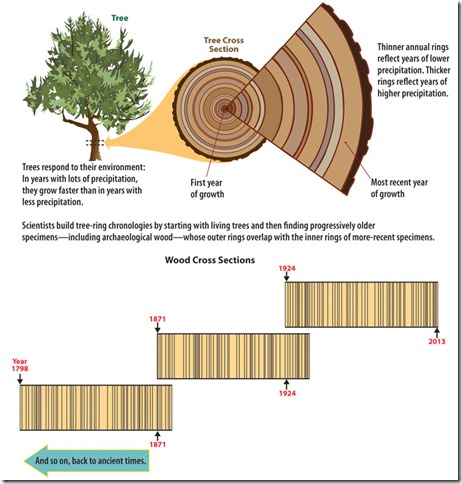 Tree

Tree Cross Section

Thinner annual rings reflect years of lower precipitation. Thicker rings reflect years of higher precipitation.

Trees respond to their environment: In years with lots of precipitation, they grow faster than in years with less precipitation.

First year of growth

Most recent year of growth

Scientists build tree-ring chronologies by starting with living trees and then finding progressively older specimens—including archaeological wood—whose outer rings overlap with the inner rings of more-recent specimens.

Wood Cross Sections

1924

2013

1871

1924

Year 1798

1871

And so on, back to ancient times.