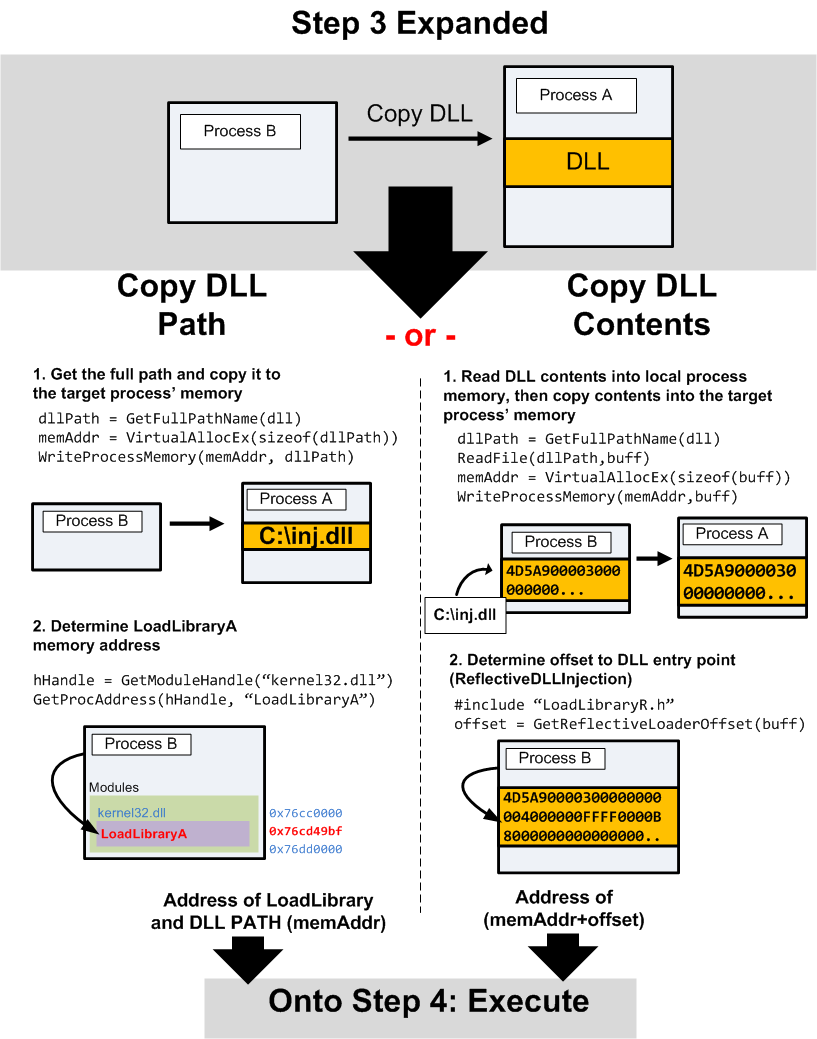 Step 3 Expanded

Process B

Copy DLL

Process A

DLL

Copy DLL Path

- or -

Copy DLL Contents

1. Get the full path and copy it to the target process' memory

dllPath = GetFullPathName(dll)
memAddr = VirtualAllocEx(sizeof(dllPath))
WriteProcessMemory(memAddr, dllPath)

Process B

Process A

C:\inj.dll

2. Determine LoadLibraryA memory address

hHandle = GetModuleHandle("kernel32.dll")
GetProcAddress(hHandle, "LoadLibraryA")

Process B

Modules

kernel32.dll

LoadLibraryA

0x76cc0000
0x76cd49bf
0x76dd0000

Address of LoadLibrary and DLL PATH (memAddr)

1. Read DLL contents into local process memory, then copy contents into the target process' memory

dllPath = GetFullPathName(dll)
ReadFile(dllPath,buff)
memAddr = VirtualAllocEx(sizeof(buff))
WriteProcessMemory(memAddr,buff)

Process B

4D5A900003000
000000...

C:\inj.dll

Process A

4D5A9000030
00000000...

2. Determine offset to DLL entry point (ReflectiveDLLInjection)

#include "LoadLibraryR.h"
offset = GetReflectiveLoaderOffset(buff)

Process B

4D5A90000300000000
004000000FFFF0000B
8000000000000000..

Address of (memAddr+offset)

Onto Step 4: Execute