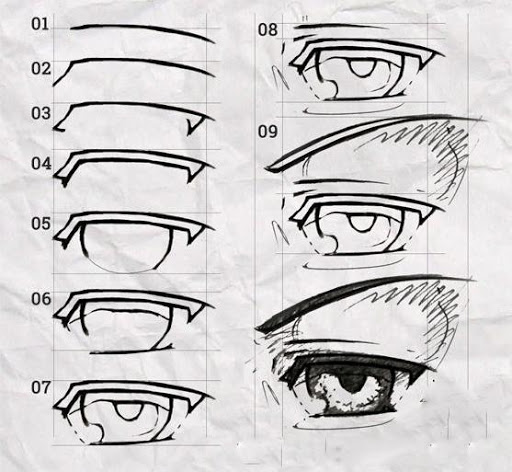 01
02
03
04
05
06
07
08
09