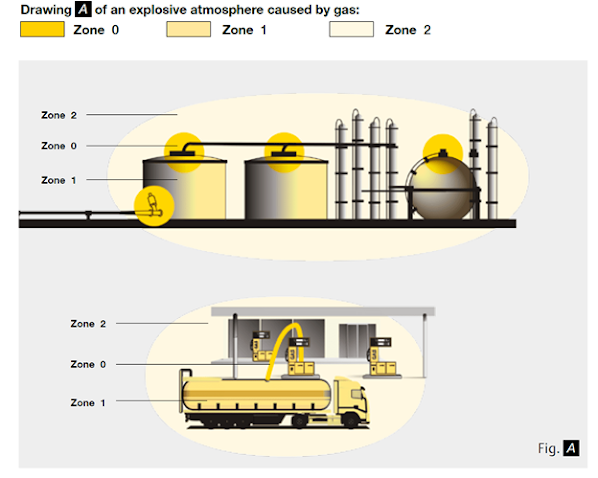 Drawing A of an explosive atmosphere caused by gas:

Zone 0
Zone 1
Zone 2

Zone 2
Zone 0
Zone 1

Zone 2
Zone 0
Zone 1

Fig. A