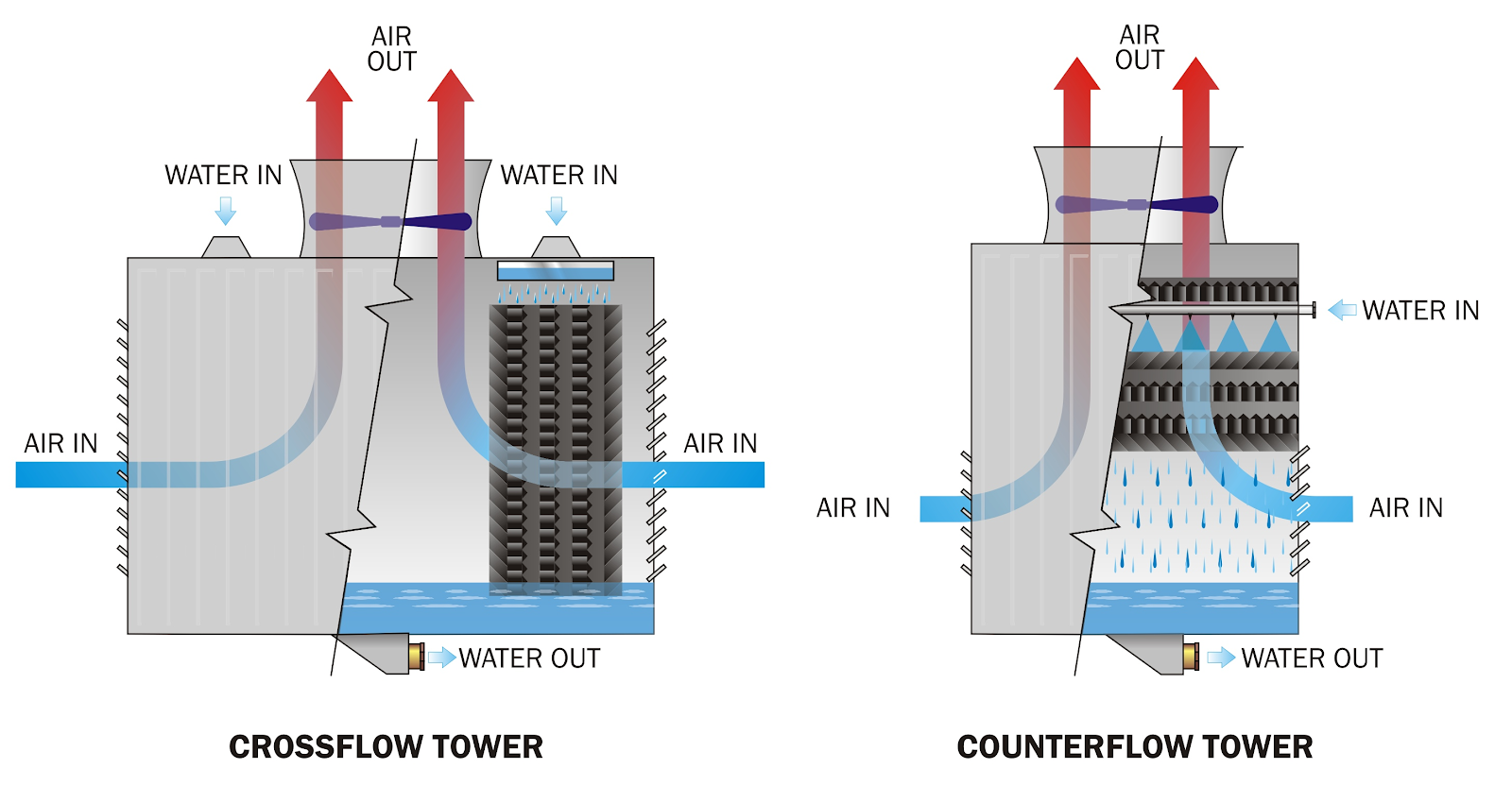 AIR OUT

WATER IN

WATER IN

AIR IN

AIR IN

WATER OUT

CROSSFLOW TOWER

AIR OUT

WATER IN

AIR IN

AIR IN

WATER OUT

COUNTERFLOW TOWER