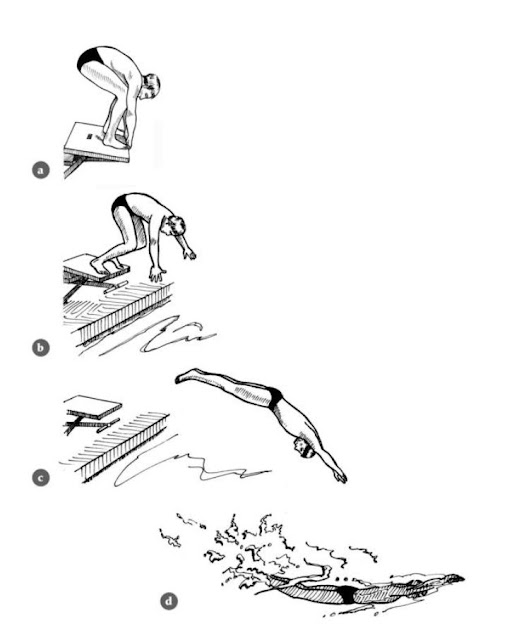 a

b

c

d