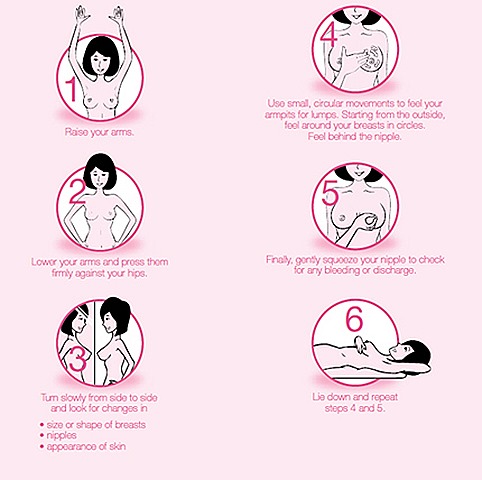 1

Raise your arms.

2

Lower your arms and press them firmly against your hips.

3

Turn slowly from side to side and look for changes in

• size or shape of breasts
• nipples
• appearance of skin

4

Use small, circular movements to feel your armpits for lumps. Starting from the outside, feel around your breasts in circles. Feel behind the nipple.

5

Finally, gently squeeze your nipple to check for any bleeding or discharge.

6

Lie down and repeat steps 4 and 5.