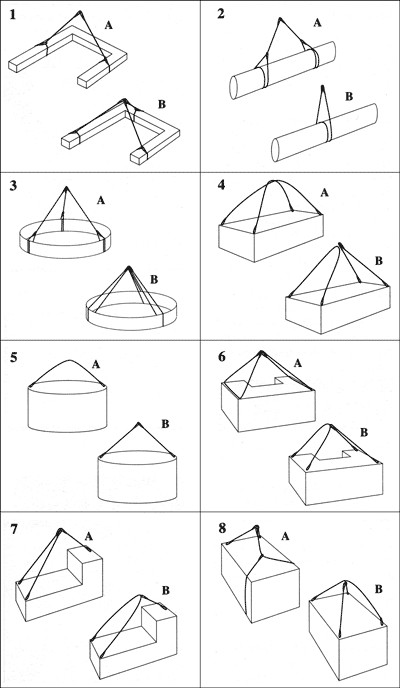 1
A
B

2
A
B

3
A
B

4
A
B

5
A
B

6
A
B

7
A
B

8
A
B