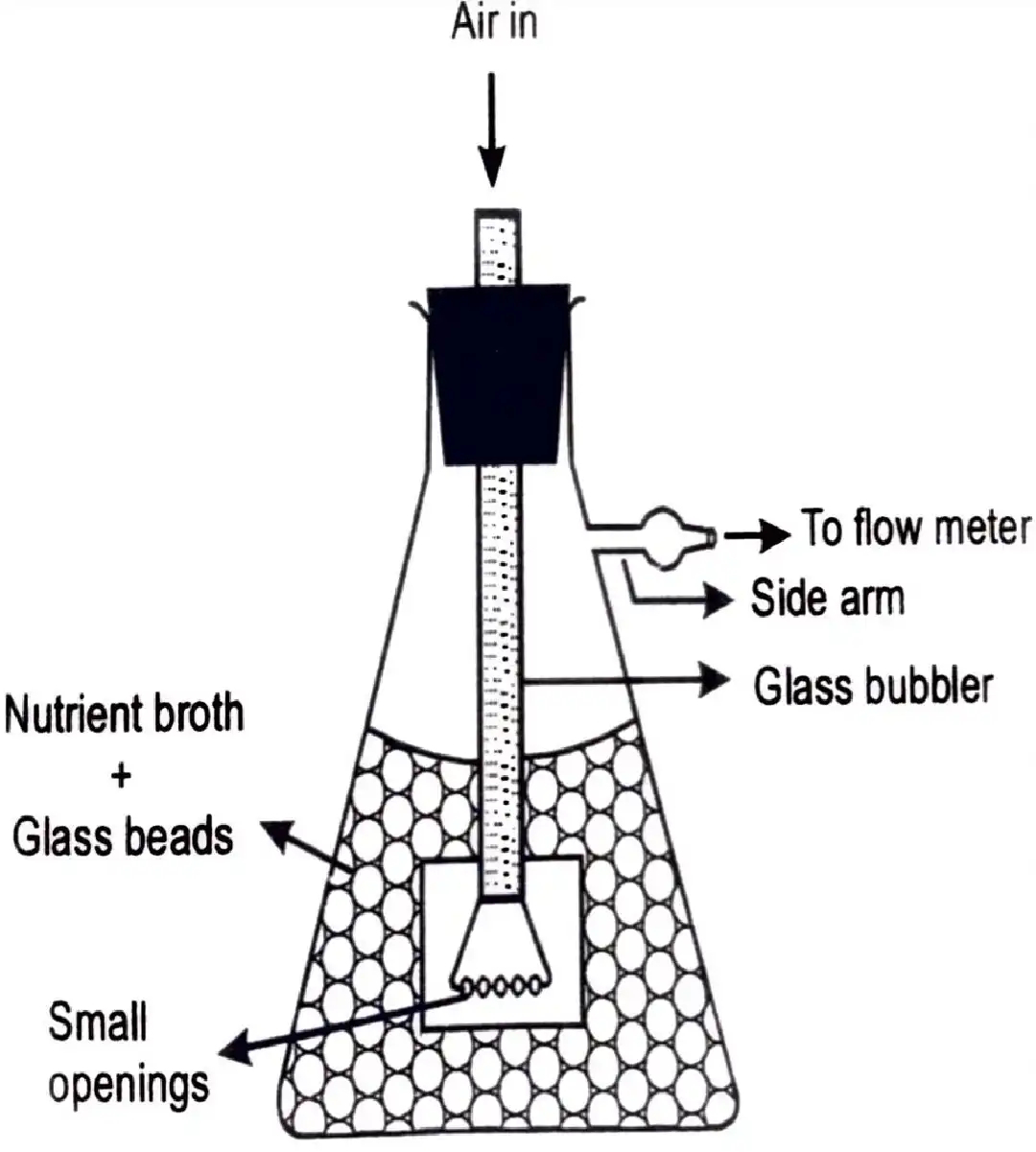 Air in

To flow meter

Side arm

Glass bubbler

Nutrient broth
+
Glass beads

Small openings