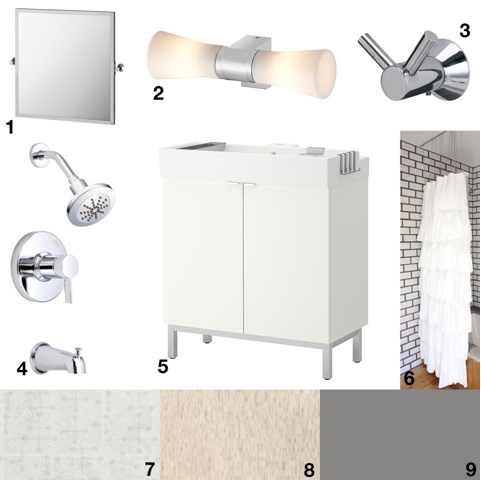 1
2
3
4
5
6
7
8
9