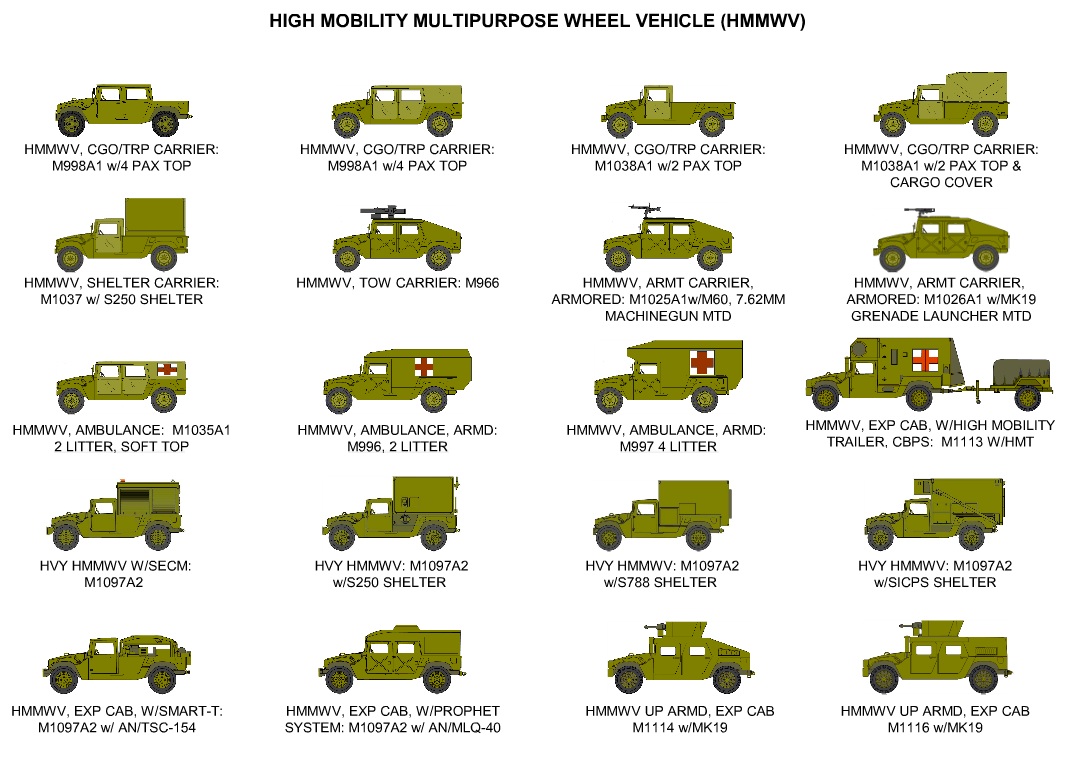 HIGH MOBILITY MULTIPURPOSE WHEEL VEHICLE (HMMWV)

HMMWV, CGO/TRP CARRIER: M998A1 w/4 PAX TOP

HMMWV, CGO/TRP CARRIER: M998A1 w/4 PAX TOP

HMMWV, CGO/TRP CARRIER: M1038A1 w/2 PAX TOP

HMMWV, CGO/TRP CARRIER: M1038A1 w/2 PAX TOP & CARGO COVER

HMMWV, SHELTER CARRIER: M1037 w/ S250 SHELTER

HMMWV, TOW CARRIER: M966

HMMWV, ARMT CARRIER, ARMORED: M1025A1w/M60, 7.62MM MACHINEGUN MTD

HMMWV, ARMT CARRIER, ARMORED: M1026A1 w/MK19 GRENADE LAUNCHER MTD

HMMWV, AMBULANCE: M1035A1 2 LITTER, SOFT TOP

HMMWV, AMBULANCE, ARMD: M996, 2 LITTER

HMMWV, AMBULANCE, ARMD: M997 4 LITTER

HMMWV, EXP CAB, W/HIGH MOBILITY TRAILER, CBPS: M1113 W/HMT

HVY HMMWV W/SECM: M1097A2

HVY HMMWV: M1097A2 w/S250 SHELTER

HVY HMMWV: M1097A2 w/S788 SHELTER

HVY HMMWV: M1097A2 w/SICPS SHELTER

HMMWV, EXP CAB, W/SMART-T: M1097A2 w/ AN/TSC-154

HMMWV, EXP CAB, W/PROPHET SYSTEM: M1097A2 w/ AN/MLQ-40

HMMWV UP ARMD, EXP CAB M1114 w/MK19

HMMWV UP ARMD, EXP CAB M1116 w/MK19