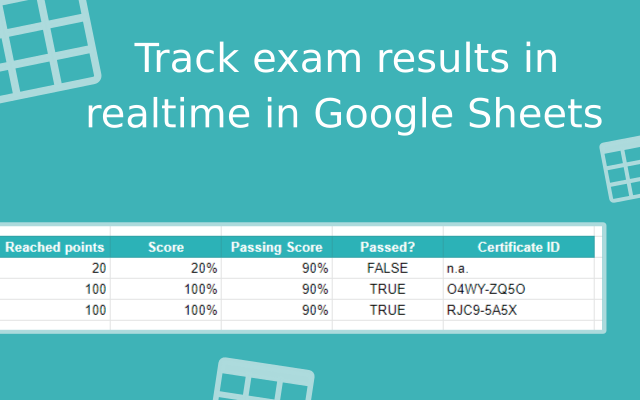 Track exam results in realtime in Google Sheets

| Reached points | Score | Passing Score | Passed? | Certificate ID |
|---|---|---|---|---|
| 20 | 20% | 90% | FALSE | n.a. |
| 100 | 100% | 90% | TRUE | O4WY-ZQ5O |
| 100 | 100% | 90% | TRUE | RJC9-5A5X |