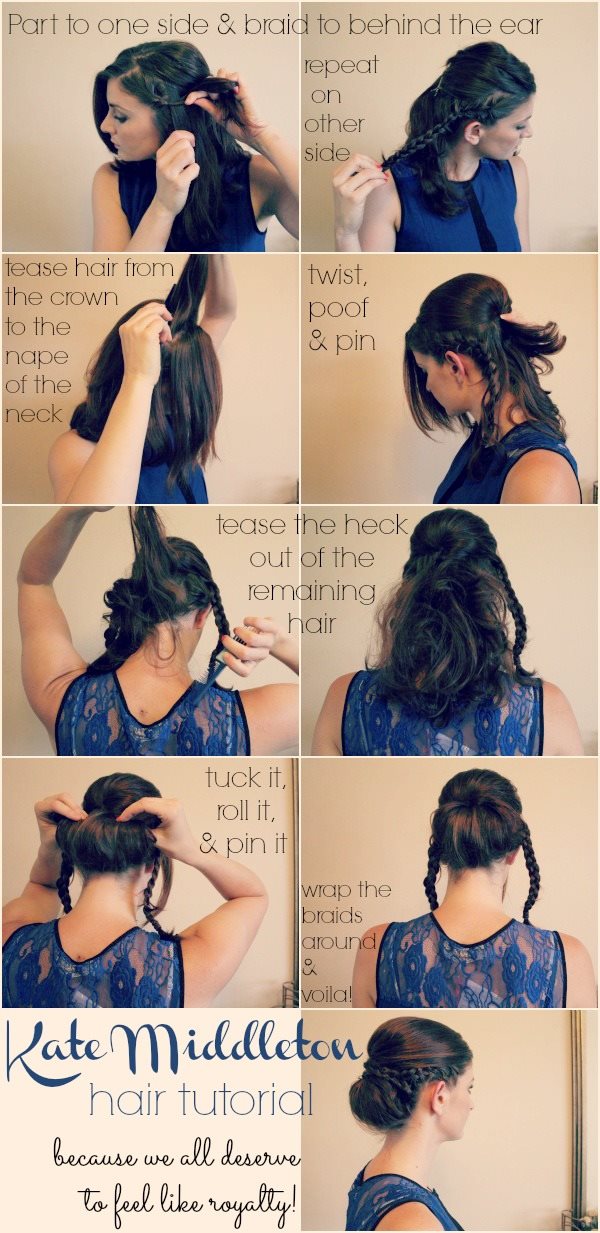 Part to one side & braid to behind the ear

repeat on other side

tease hair from the crown to the nape of the neck

twist, poof & pin

tease the heck out of the remaining hair

tuck it, roll it, & pin it

wrap the braids around & voila!

Kate Middleton hair tutorial

because we all deserve to feel like royalty!