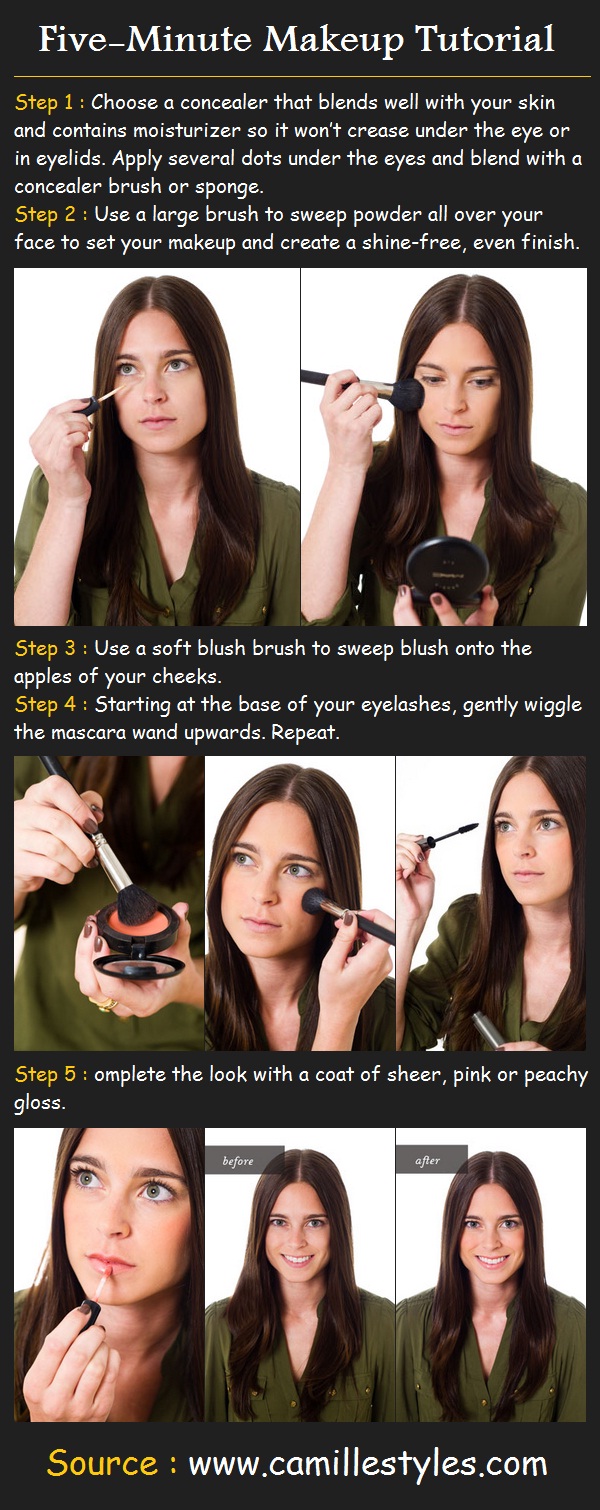 Five-Minute Makeup Tutorial

Step 1 : Choose a concealer that blends well with your skin and contains moisturizer so it won't crease under the eye or in eyelids. Apply several dots under the eyes and blend with a concealer brush or sponge.
Step 2 : Use a large brush to sweep powder all over your face to set your makeup and create a shine-free, even finish.

Step 3 : Use a soft blush brush to sweep blush onto the apples of your cheeks.
Step 4 : Starting at the base of your eyelashes, gently wiggle the mascara wand upwards. Repeat.

Step 5 : omplete the look with a coat of sheer, pink or peachy gloss.

before

after

Source : www.camillestyles.com