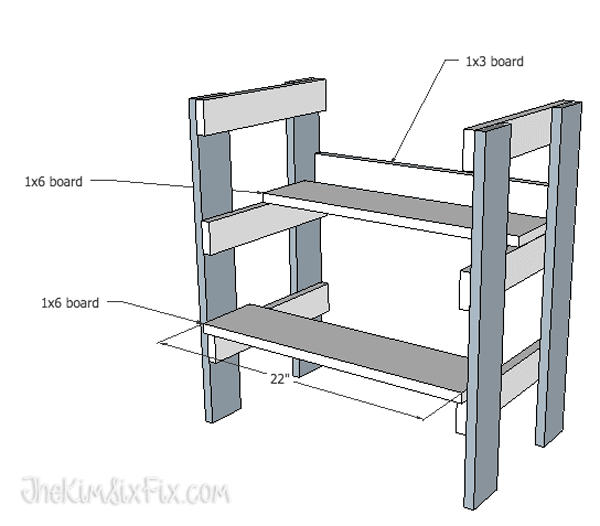 1x3 board

1x6 board

1x6 board

22"

TheKimSixFix.com