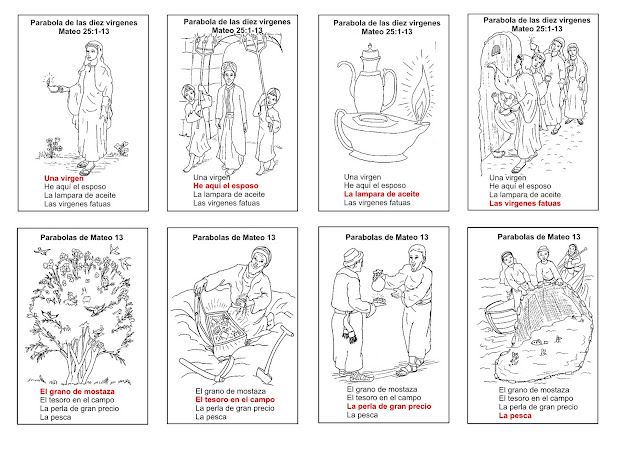 Parabola de las diez virgenes
Mateo 25:1-13

Una virgen
He aquí el esposo
La lampara de aceite
Las virgenes fatuas

Parabola de las diez virgenes
Mateo 25:1-13

Una virgen
He aquí el esposo
La lampara de aceite
Las virgenes fatuas

Parabola de las diez virgenes
Mateo 25:1-13

Una virgen
He aquí el esposo
La lampara de aceite
Las virgenes fatuas

Parabola de las diez virgenes
Mateo 25:1-13

Una virgen
He aquí el esposo
La lampara de aceite
Las virgenes fatuas

Parabolas de Mateo 13

El grano de mostaza
El tesoro en el campo
La perla de gran precio
La pesca

Parabolas de Mateo 13

El grano de mostaza
El tesoro en el campo
La perla de gran precio
La pesca

Parabolas de Mateo 13

El grano de mostaza
El tesoro en el campo
La perla de gran precio
La pesca

Parabolas de Mateo 13

El grano de mostaza
El tesoro en el campo
La perla de gran precio
La pesca